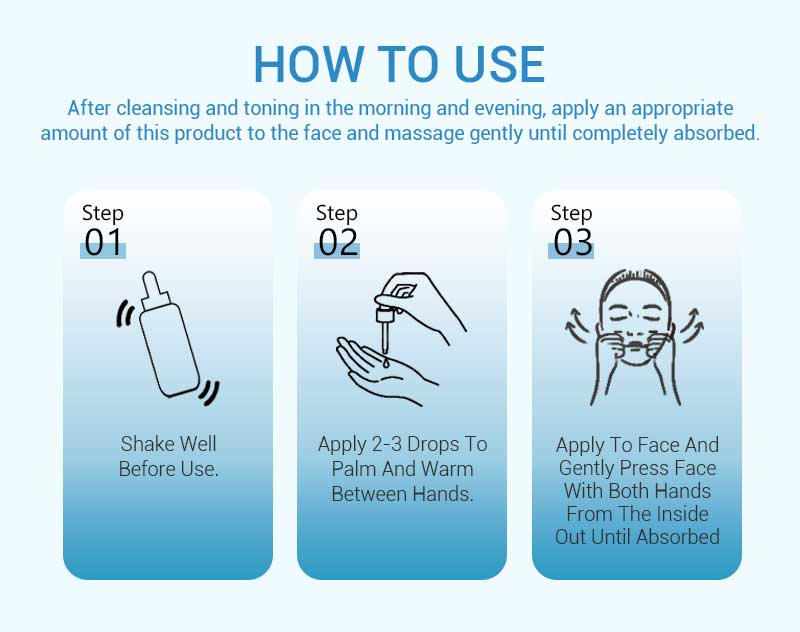 HOW TO USE

After cleansing and toning in the morning and evening, apply an appropriate amount of this product to the face and massage gently until completely absorbed.

Step
01

Shake Well Before Use.

Step
02

Apply 2-3 Drops To Palm And Warm Between Hands.

Step
03

Apply To Face And Gently Press Face With Both Hands From The Inside Out Until Absorbed